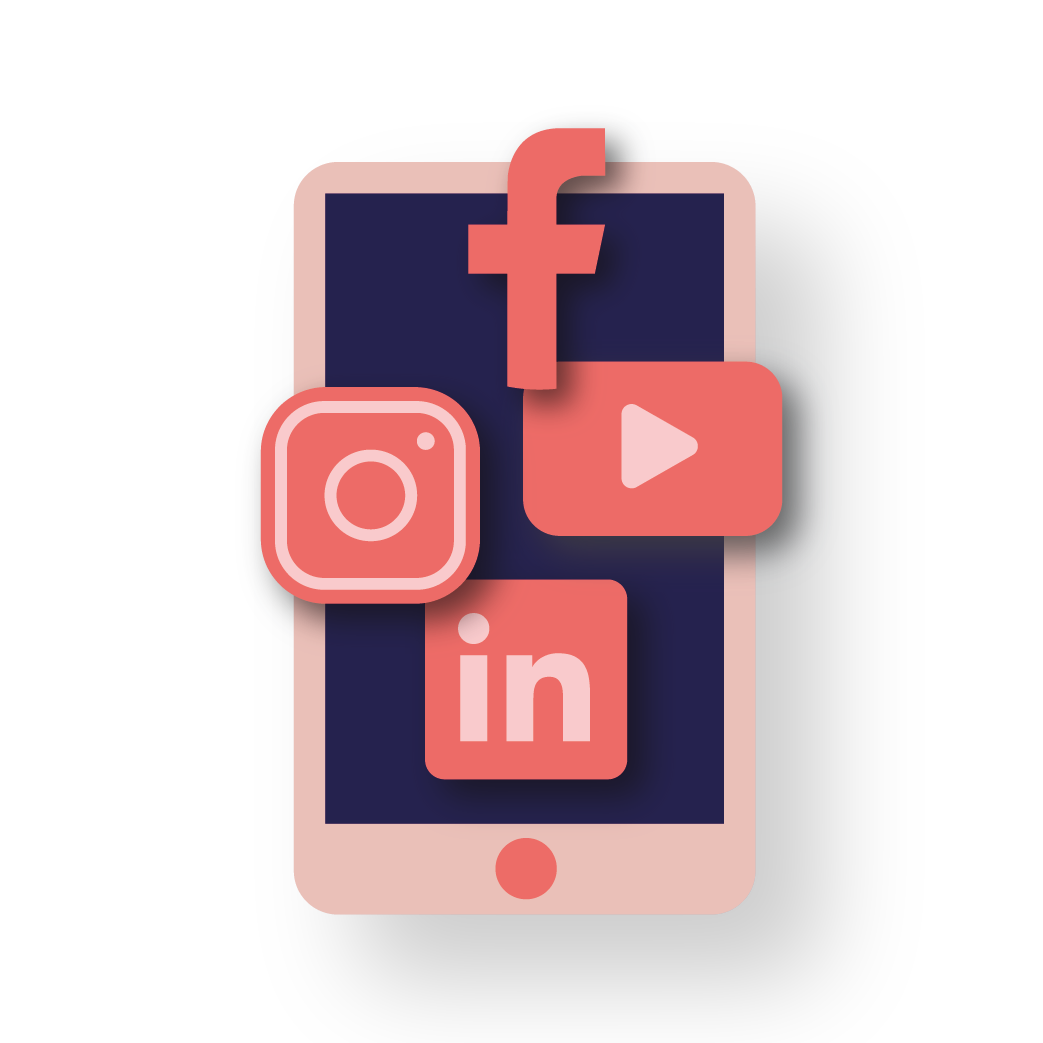 f

in